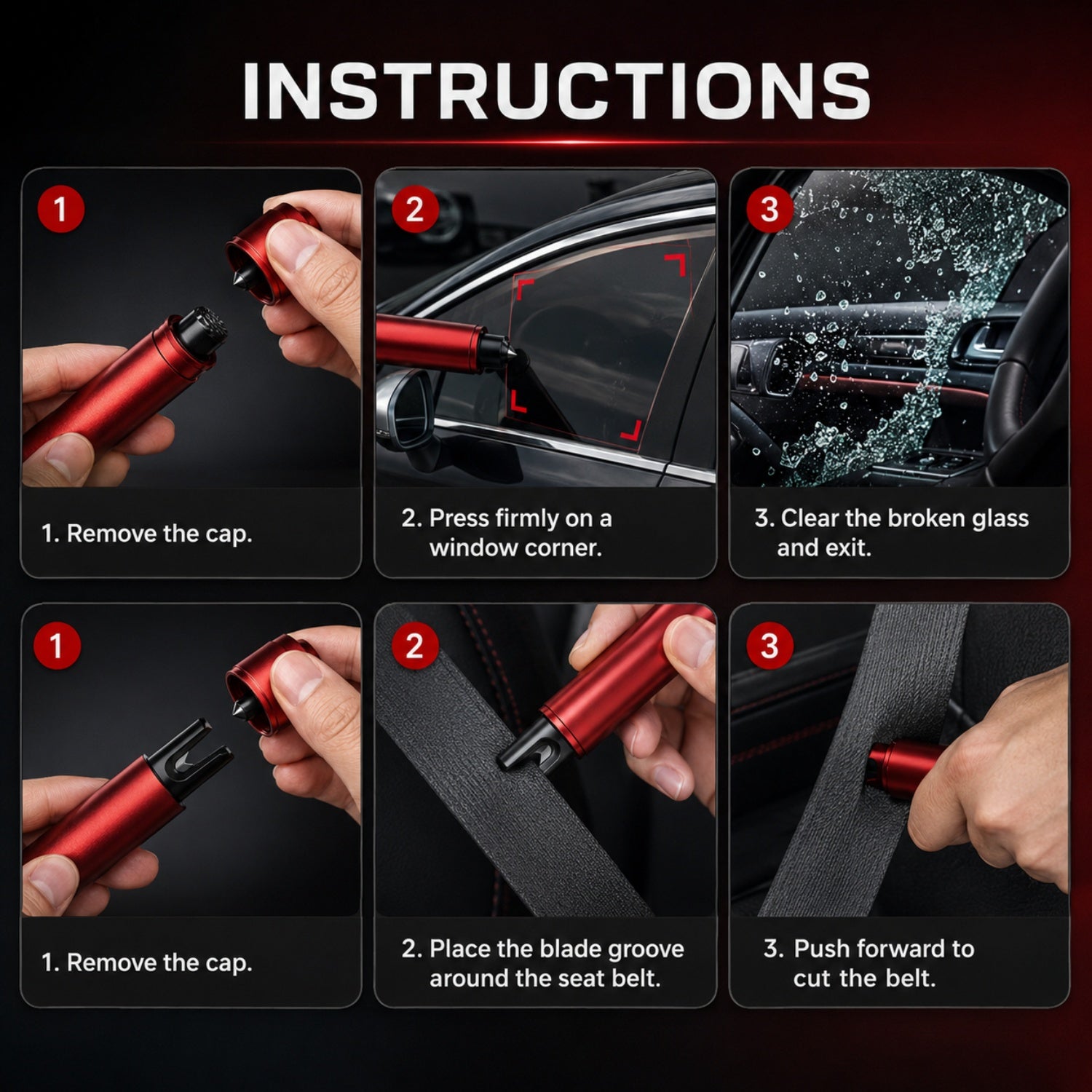 INSTRUCTIONS

1

1. Remove the cap.

2

2. Press firmly on a window corner.

3

3. Clear the broken glass and exit.

1

1. Remove the cap.

2

2. Place the blade groove around the seat belt.

3

3. Push forward to cut the belt.