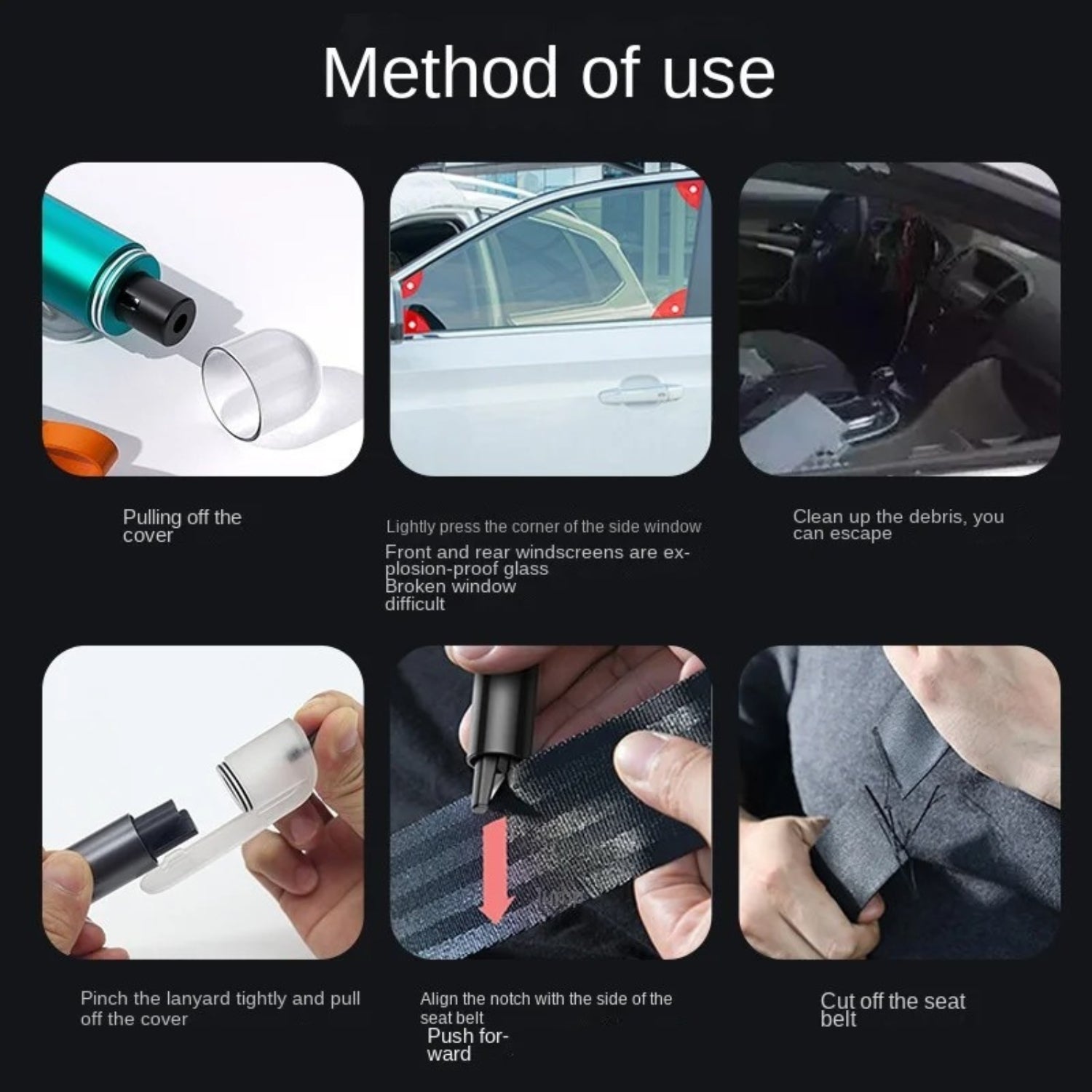 Method of use

Pulling off the cover

Lightly press the corner of the side window

Front and rear windscreens are explosion-proof glass
Broken window difficult

Clean up the debris, you can escape

Pinch the lanyard tightly and pull off the cover

Align the notch with the side of the seat belt
Push forward

Cut off the seat belt